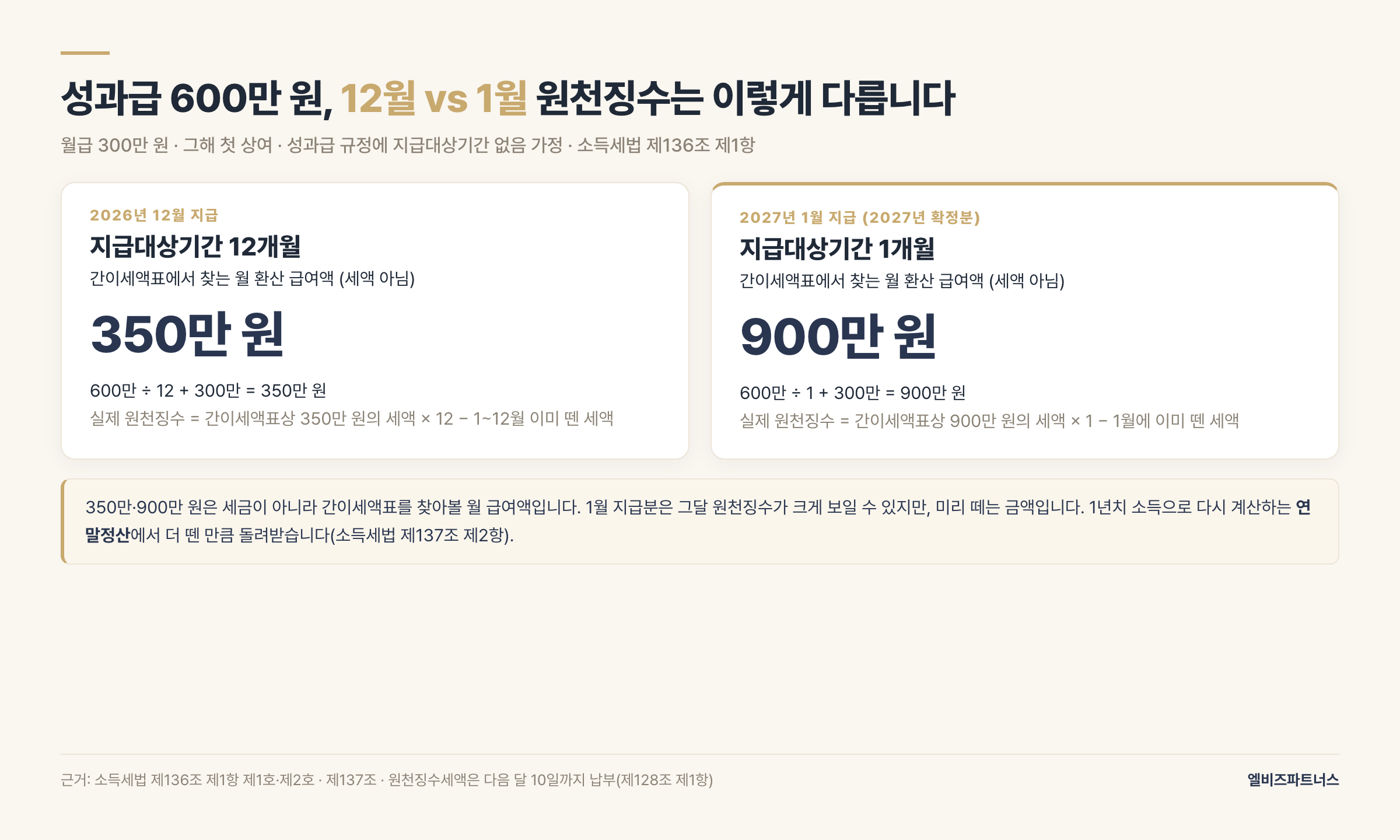 성과급 600만 원, 12월 vs 1월 원천징수는 이렇게 다릅니다

월급 300만 원 · 그해 첫 상여 · 성과급 규정에 지급대상기간 없음 가정 · 소득세법 제136조 제1항

2026년 12월 지급

지급대상기간 12개월

간이세액표에서 찾는 월 환산 급여액 (세액 아님)

350만 원

600만 ÷ 12 + 300만 = 350만 원

실제 원천징수 = 간이세액표상 350만 원의 세액 × 12 − 1~12월 이미 뗀 세액

2027년 1월 지급 (2027년 확정분)

지급대상기간 1개월

간이세액표에서 찾는 월 환산 급여액 (세액 아님)

900만 원

600만 ÷ 1 + 300만 = 900만 원

실제 원천징수 = 간이세액표상 900만 원의 세액 × 1 − 1월에 이미 뗀 세액

350만·900만 원은 세금이 아니라 간이세액표를 찾아볼 월 급여액입니다. 1월 지급분은 그달 원천징수가 크게 보일 수 있지만, 미리 떼는 금액입니다. 1년치 소득으로 다시 계산하는 연말정산에서 더 뗀 만큼 돌려받습니다(소득세법 제137조 제2항).

근거: 소득세법 제136조 제1항 제1호·제2호 · 제137조 · 원천징수세액은 다음 달 10일까지 납부(제128조 제1항)

엘비즈파트너스