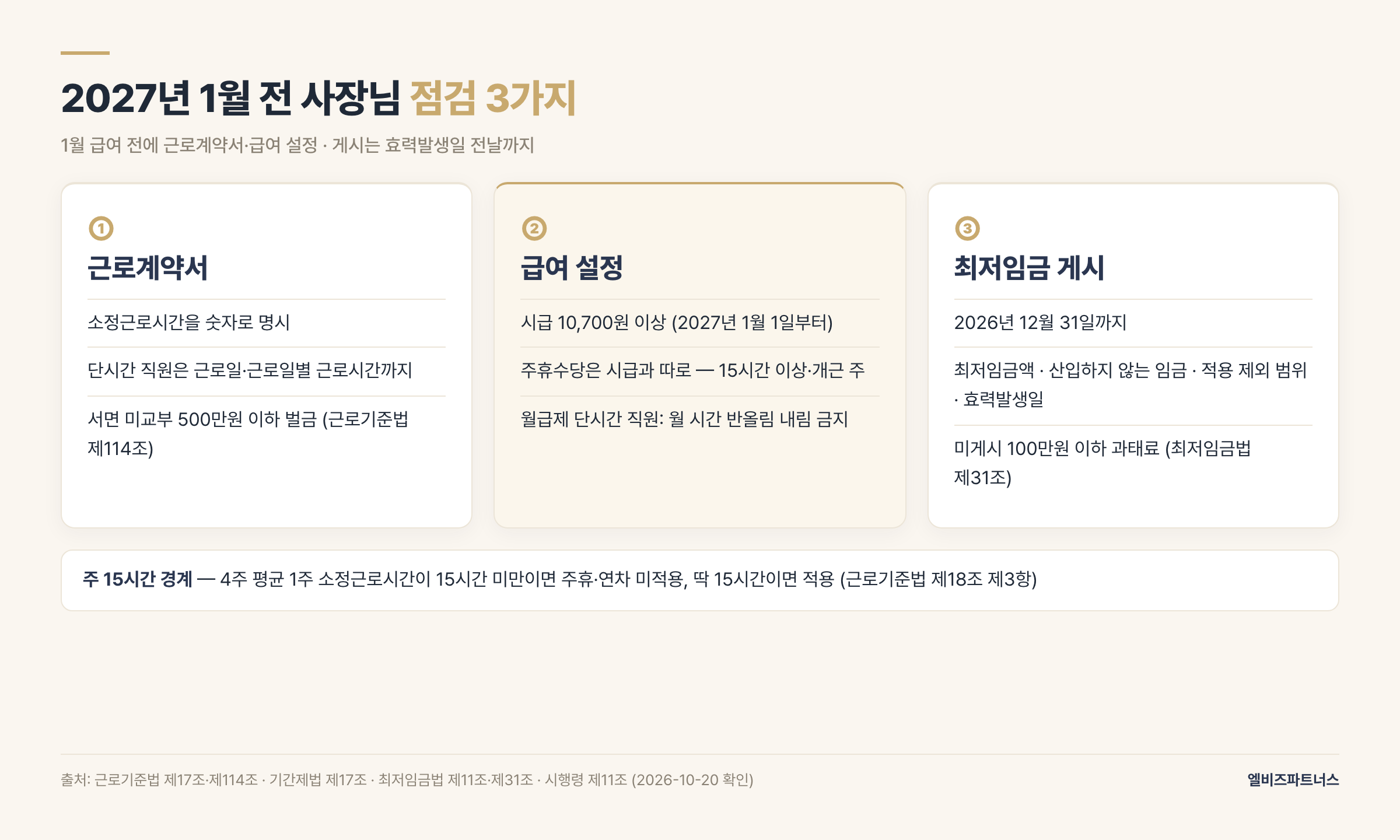 2027년 1월 전 사장님 점검 3가지

1월 급여 전에 근로계약서·급여 설정 · 게시는 효력발생일 전날까지

①
근로계약서

소정근로시간을 숫자로 명시

단시간 직원은 근로일·근로일별 근로시간까지

서면 미교부 500만원 이하 벌금 (근로기준법 제114조)

②
급여 설정

시급 10,700원 이상 (2027년 1월 1일부터)

주휴수당은 시급과 따로 — 15시간 이상·개근 주

월급제 단시간 직원: 월 시간 반올림 내림 금지

③
최저임금 게시

2026년 12월 31일까지

최저임금액 · 산입하지 않는 임금 · 적용 제외 범위 · 효력발생일

미게시 100만원 이하 과태료 (최저임금법 제31조)

주 15시간 경계 — 4주 평균 1주 소정근로시간이 15시간 미만이면 주휴·연차 미적용, 딱 15시간이면 적용 (근로기준법 제18조 제3항)

출처: 근로기준법 제17조·제114조 · 기간제법 제17조 · 최저임금법 제11조·제31조 · 시행령 제11조 (2026-10-20 확인)

엘비즈파트너스