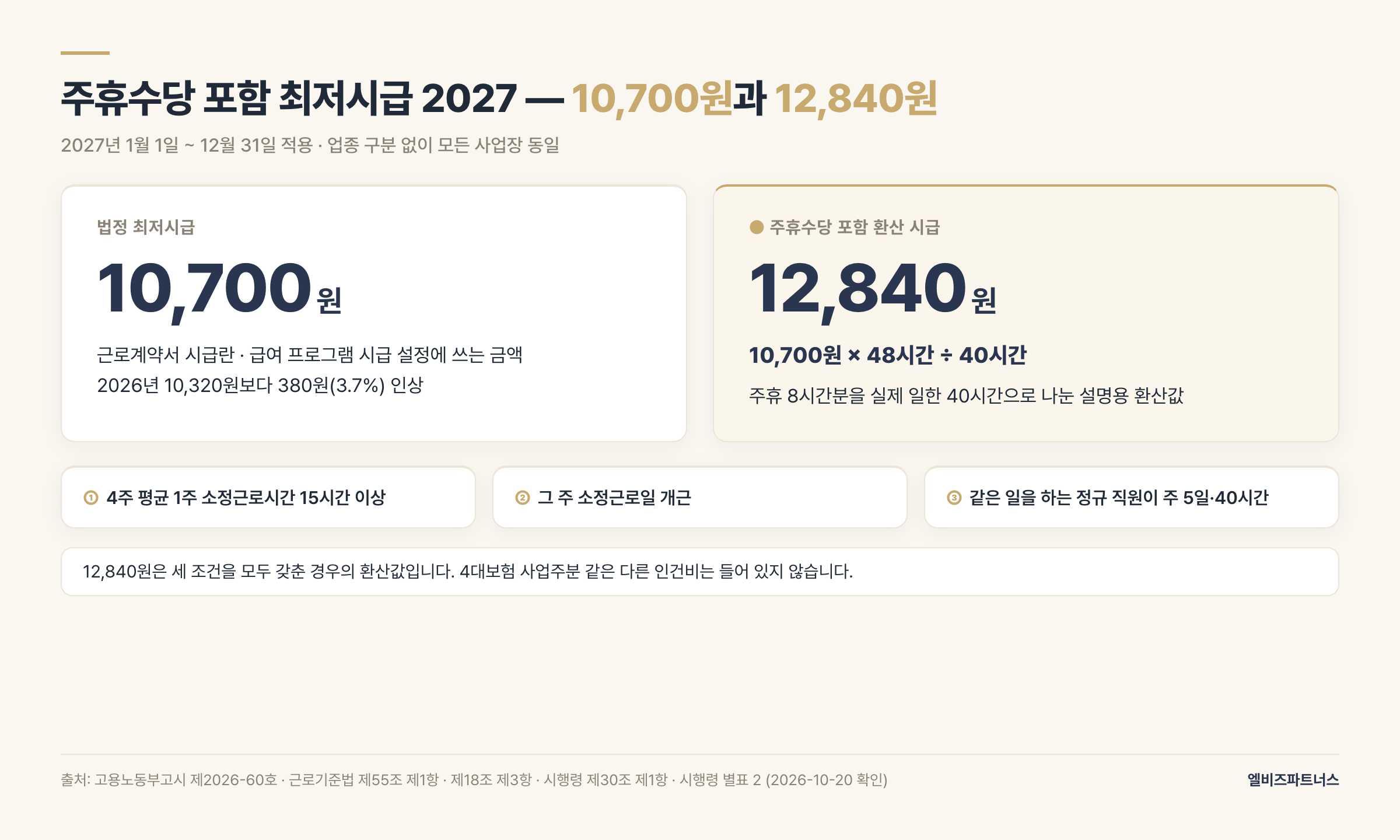 주휴수당 포함 최저시급 2027 — 10,700원과 12,840원

2027년 1월 1일 ~ 12월 31일 적용 · 업종 구분 없이 모든 사업장 동일

법정 최저시급

10,700원

근로계약서 시급란 · 급여 프로그램 시급 설정에 쓰는 금액
2026년 10,320원보다 380원(3.7%) 인상

• 주휴수당 포함 환산 시급

12,840원

10,700원 × 48시간 ÷ 40시간

주휴 8시간분을 실제 일한 40시간으로 나눈 설명용 환산값

① 4주 평균 1주 소정근로시간 15시간 이상

② 그 주 소정근로일 개근

③ 같은 일을 하는 정규 직원이 주 5일·40시간

12,840원은 세 조건을 모두 갖춘 경우의 환산값입니다. 4대보험 사업주분 같은 다른 인건비는 들어 있지 않습니다.

출처: 고용노동부고시 제2026-60호 · 근로기준법 제55조 제1항 · 제18조 제3항 · 시행령 제30조 제1항 · 시행령 별표 2 (2026-10-20 확인)

엘비즈파트너스