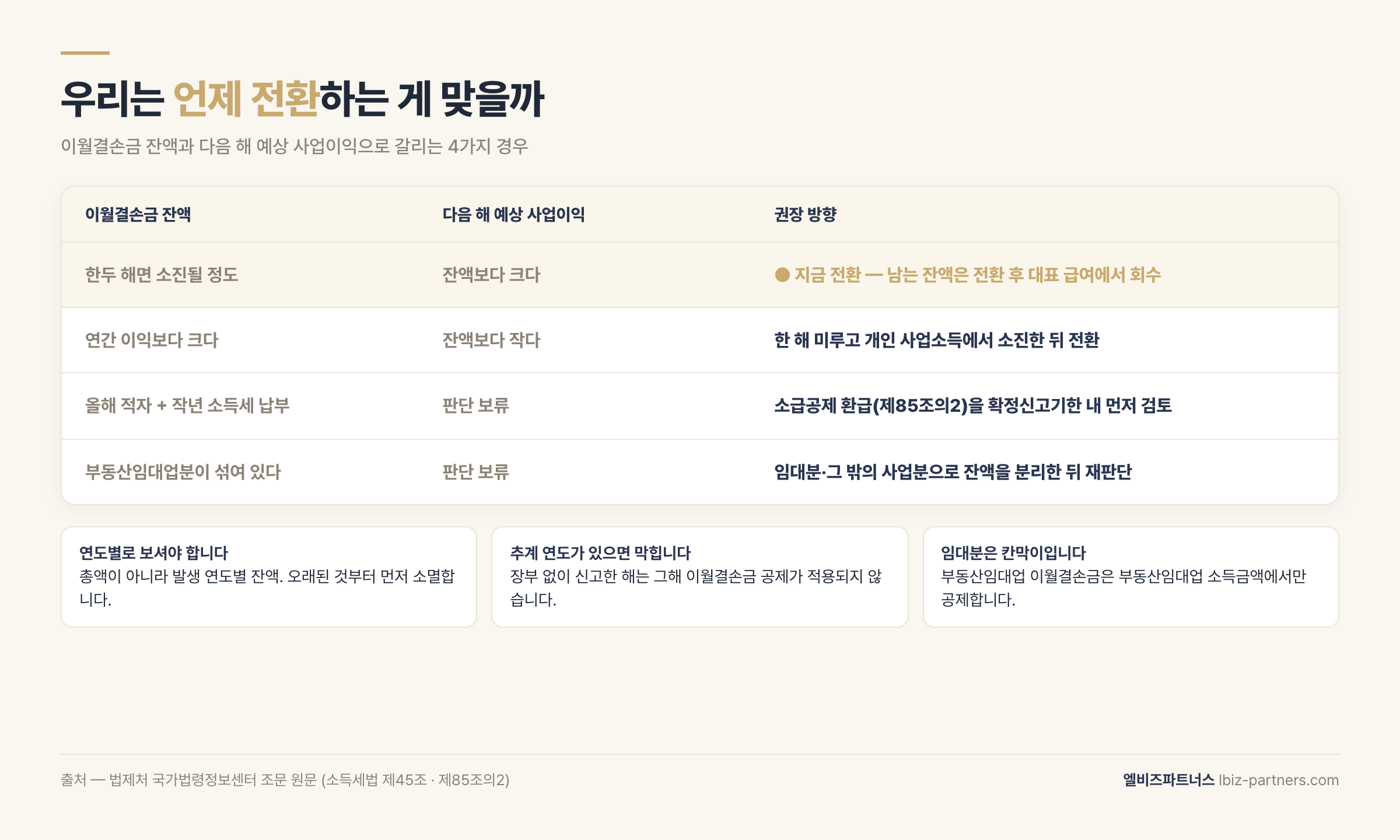 우리는 언제 전환하는 게 맞을까

이월결손금 잔액과 다음 해 예상 사업이익으로 갈리는 4가지 경우

| 이월결손금 잔액 | 다음 해 예상 사업이익 | 권장 방향 |
|---|---|---|
| 한두 해면 소진될 정도 | 잔액보다 크다 | ● 지금 전환 — 남는 잔액은 전환 후 대표 급여에서 회수 |
| 연간 이익보다 크다 | 잔액보다 작다 | 한 해 미루고 개인 사업소득에서 소진한 뒤 전환 |
| 올해 적자 + 작년 소득세 납부 | 판단 보류 | 소급공제 환급(제85조의2)을 확정신고기한 내 먼저 검토 |
| 부동산임대업분이 섞여 있다 | 판단 보류 | 임대분·그 밖의 사업분으로 잔액을 분리한 뒤 재판단 |

연도별로 보셔야 합니다
총액이 아니라 발생 연도별 잔액. 오래된 것부터 먼저 소멸합니다.

추계 연도가 있으면 막힙니다
장부 없이 신고한 해는 그해 이월결손금 공제가 적용되지 않습니다.

임대분은 칸막이입니다
부동산임대업 이월결손금은 부동산임대업 소득금액에서만 공제합니다.

출처 — 법제처 국가법령정보센터 조문 원문 (소득세법 제45조 · 제85조의2)

엘비즈파트너스 lbiz-partners.com