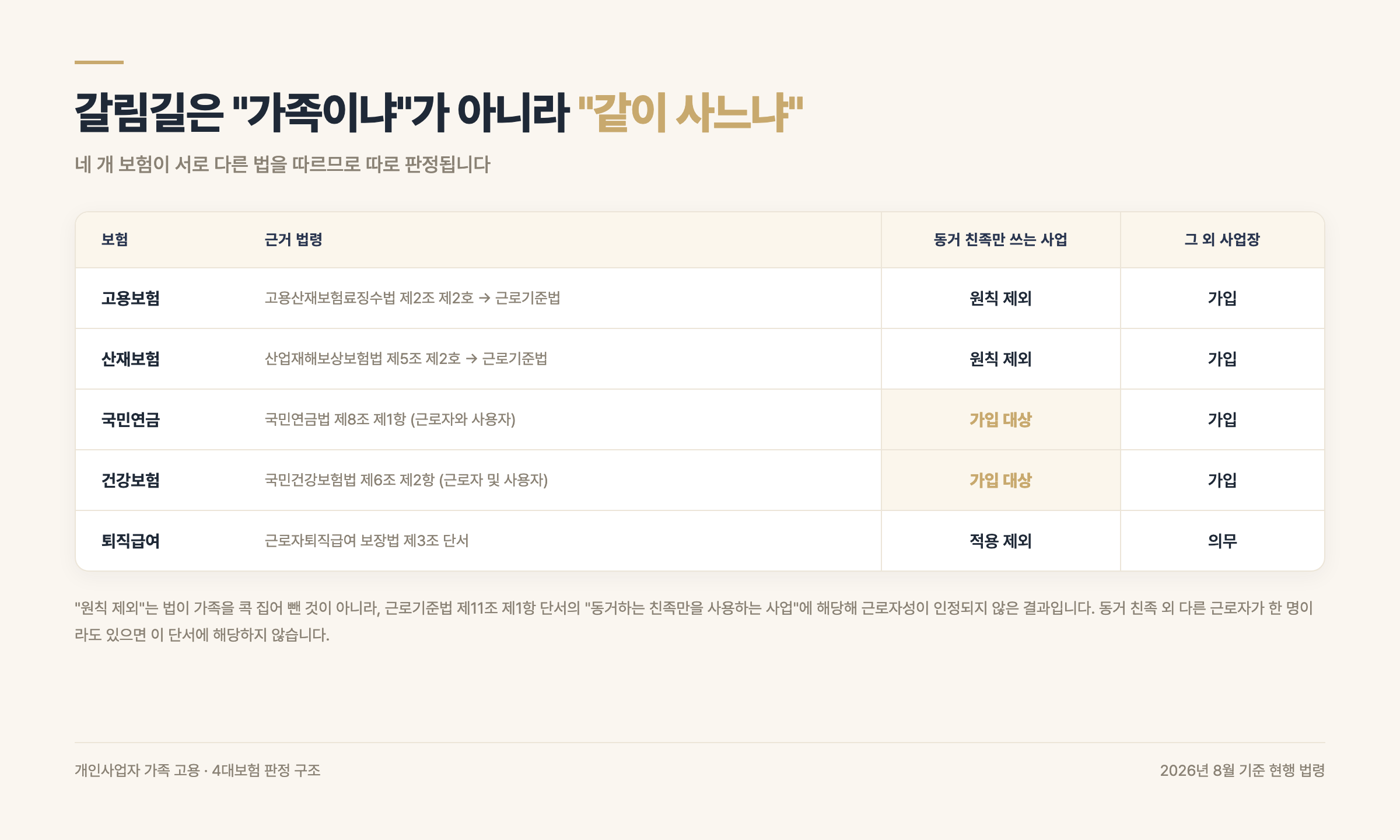 갈림길은 "가족이냐"가 아니라 "같이 사느냐"

네 개 보험이 서로 다른 법을 따르므로 따로 판정됩니다

| 보험 | 근거 법령 | 동거 친족만 쓰는 사업 | 그 외 사업장 |
|---|---|---|---|
| 고용보험 | 고용산재보험료징수법 제2조 제2호 → 근로기준법 | 원칙 제외 | 가입 |
| 산재보험 | 산업재해보상보험법 제5조 제2호 → 근로기준법 | 원칙 제외 | 가입 |
| 국민연금 | 국민연금법 제8조 제1항 (근로자와 사용자) | 가입 대상 | 가입 |
| 건강보험 | 국민건강보험법 제6조 제2항 (근로자 및 사용자) | 가입 대상 | 가입 |
| 퇴직급여 | 근로자퇴직급여 보장법 제3조 단서 | 적용 제외 | 의무 |

"원칙 제외"는 법이 가족을 콕 집어 뺀 것이 아니라, 근로기준법 제11조 제1항 단서의 "동거하는 친족만을 사용하는 사업"에 해당해 근로자성이 인정되지 않은 결과입니다. 동거 친족 외 다른 근로자가 한 명이라도 있으면 이 단서에 해당하지 않습니다.

개인사업자 가족 고용 · 4대보험 판정 구조

2026년 8월 기준 현행 법령