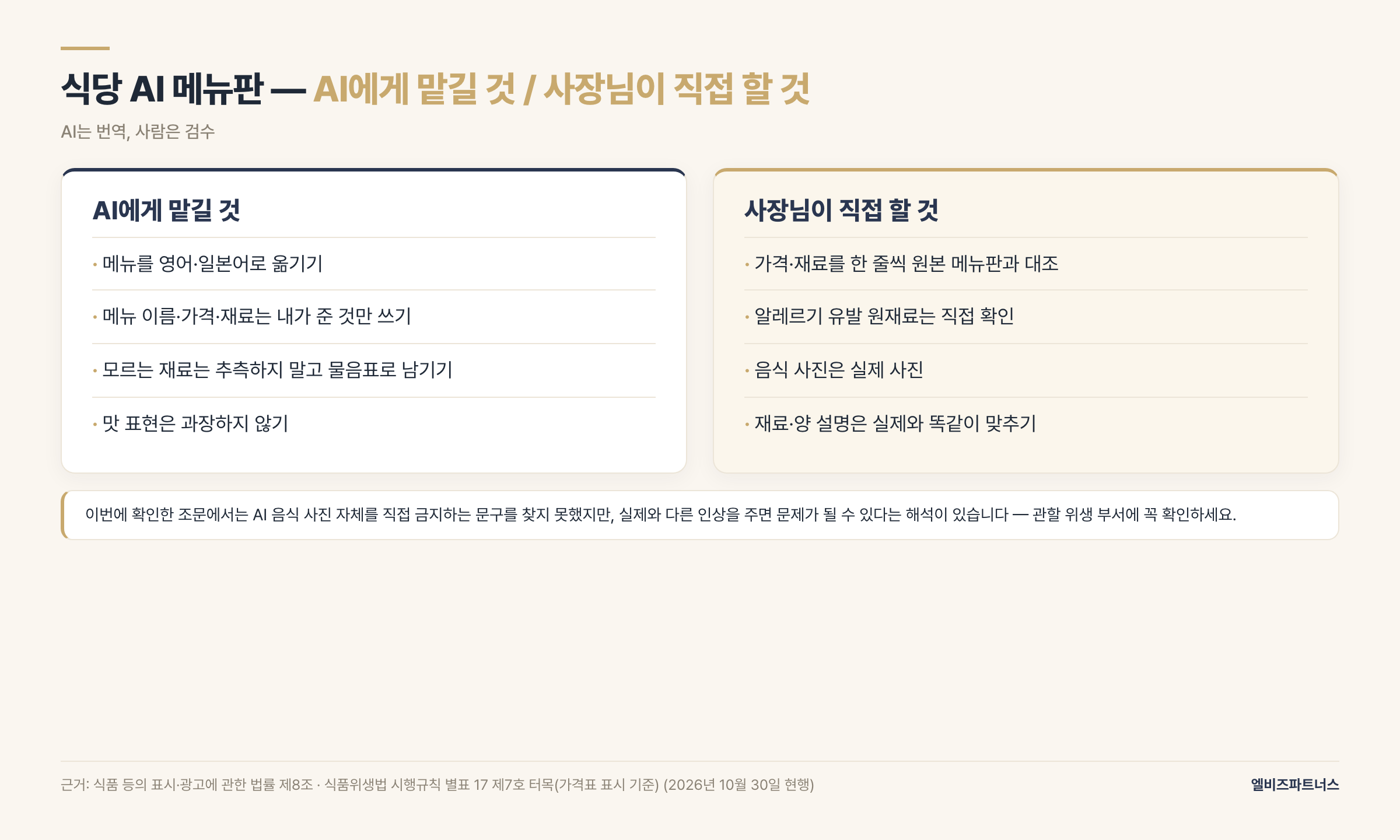 식당 AI 메뉴판 — AI에게 맡길 것 / 사장님이 직접 할 것

AI는 번역, 사람은 검수

AI에게 맡길 것

• 메뉴를 영어·일본어로 옮기기

• 메뉴 이름·가격·재료는 내가 준 것만 쓰기

• 모르는 재료는 추측하지 말고 물음표로 남기기

• 맛 표현은 과장하지 않기

사장님이 직접 할 것

• 가격·재료를 한 줄씩 원본 메뉴판과 대조

• 알레르기 유발 원재료는 직접 확인

• 음식 사진은 실제 사진

• 재료·양 설명은 실제와 똑같이 맞추기

이번에 확인한 조문에서는 AI 음식 사진 자체를 직접 금지하는 문구를 찾지 못했지만, 실제와 다른 인상을 주면 문제가 될 수 있다는 해석이 있습니다 — 관할 위생 부서에 꼭 확인하세요.

근거: 식품 등의 표시·광고에 관한 법률 제8조 · 식품위생법 시행규칙 별표 17 제7호 터목(가격표 표시 기준) (2026년 10월 30일 현행)

엘비즈파트너스