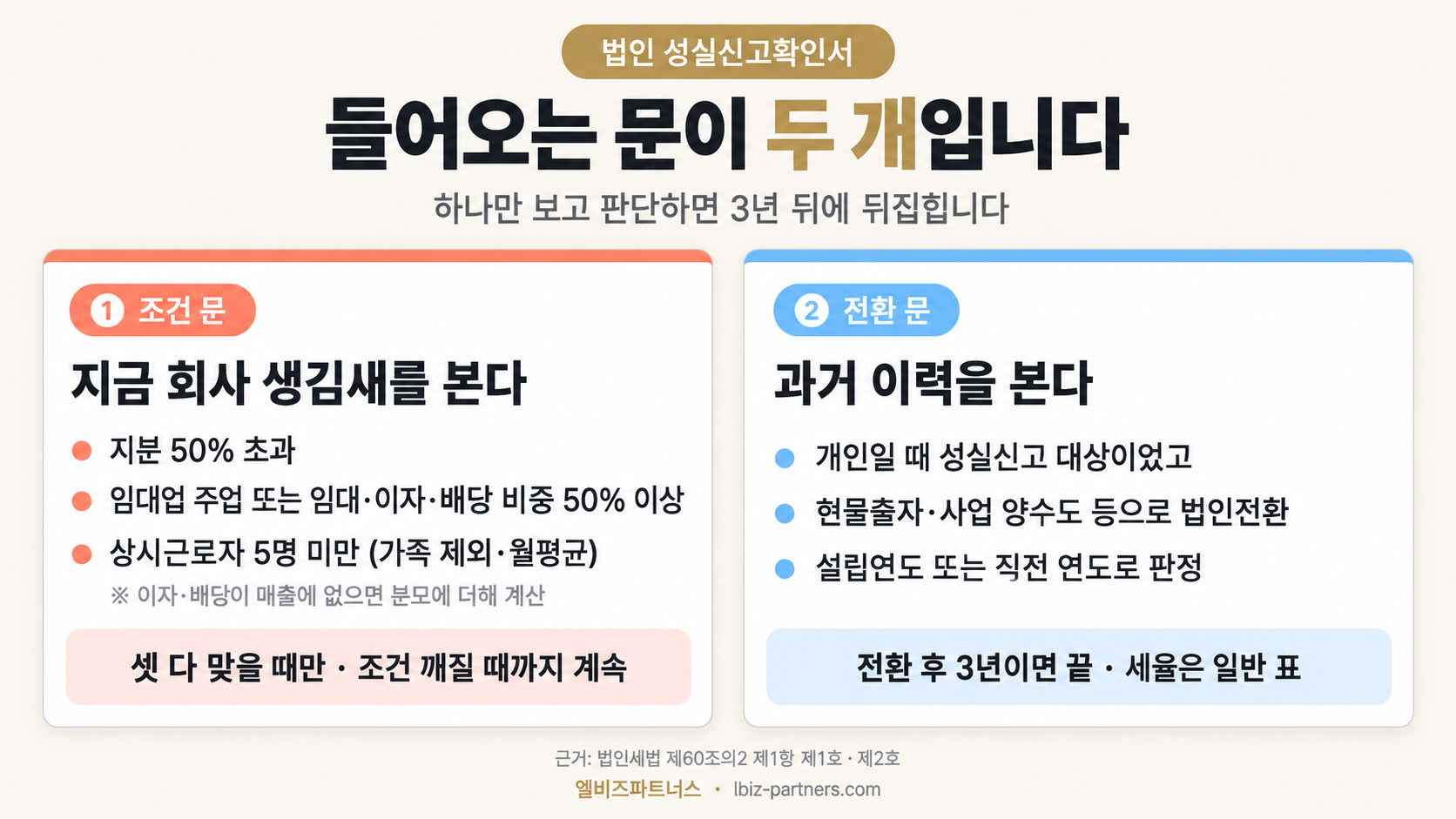 법인 성실신고확인서

들어오는 문이 두 개입니다

하나만 보고 판단하면 3년 뒤에 뒤집힙니다

1 조건 문

지금 회사 생김새를 본다

• 지분 50% 초과
• 임대업 주업 또는 임대·이자·배당 비중 50% 이상
• 상시근로자 5명 미만 (가족 제외·월평균)

※ 이자·배당이 매출에 없으면 분모에 더해 계산

셋 다 맞을 때만 · 조건 깨질 때까지 계속

2 전환 문

과거 이력을 본다

• 개인일 때 성실신고 대상이었고
• 현물출자·사업 양수도 등으로 법인전환
• 설립연도 또는 직전 연도로 판정

전환 후 3년이면 끝 · 세율은 일반 표

근거: 법인세법 제60조의2 제1항 제1호 · 제2호

엘비즈파트너스 · lbiz-partners.com