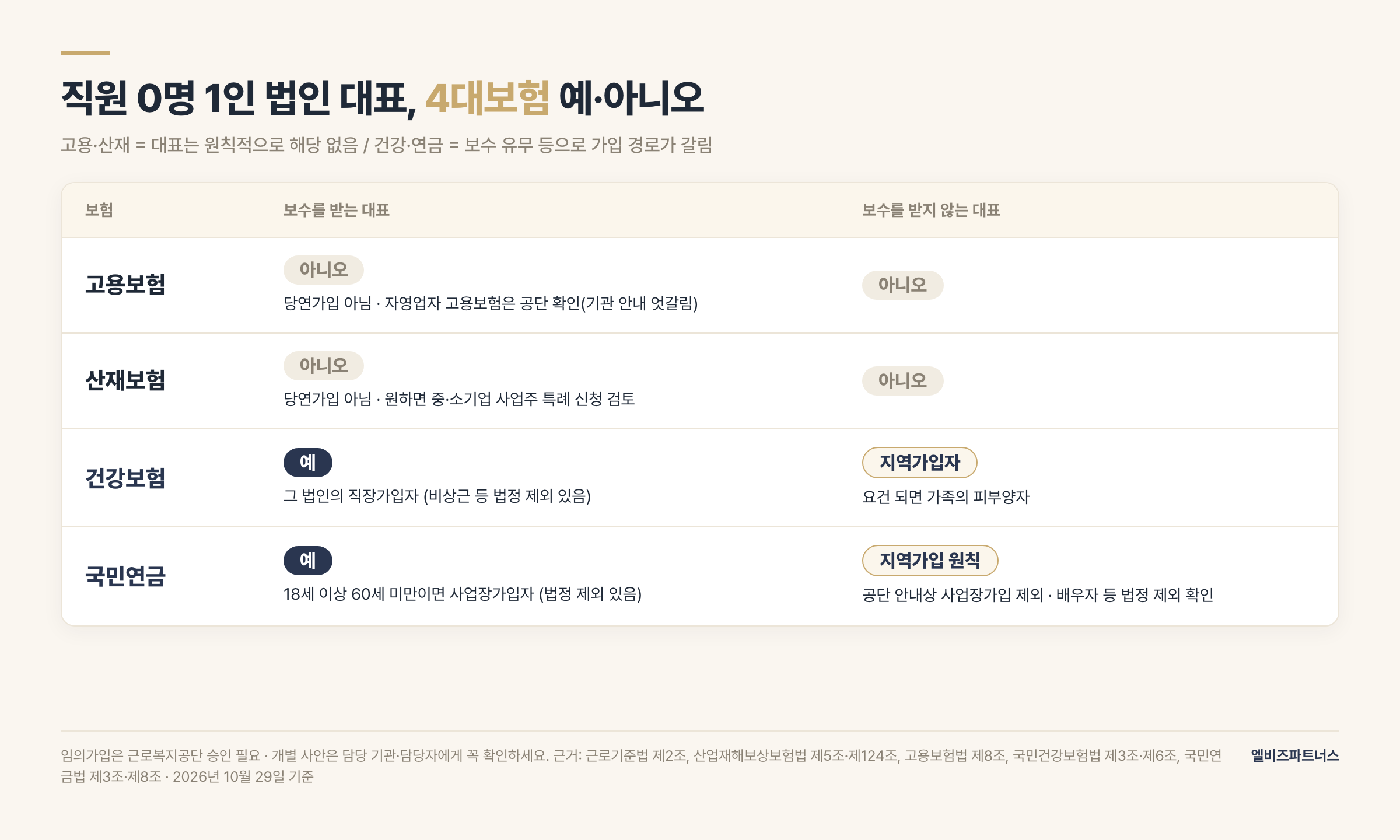 직원 0명 1인 법인 대표, 4대보험 예·아니오

고용·산재 = 대표는 원칙적으로 해당 없음 / 건강·연금 = 보수 유무 등으로 가입 경로가 갈림

| 보험 | 보수를 받는 대표 | 보수를 받지 않는 대표 |
|---|---|---|
| 고용보험 | 아니오 당연가입 아님 · 자영업자 고용보험은 공단 확인(기관 안내 엇갈림) | 아니오 |
| 산재보험 | 아니오 당연가입 아님 · 원하면 중·소기업 사업주 특례 신청 검토 | 아니오 |
| 건강보험 | 예 그 법인의 직장가입자 (비상근 등 법정 제외 있음) | 지역가입자 요건 되면 가족의 피부양자 |
| 국민연금 | 예 18세 이상 60세 미만이면 사업장가입자 (법정 제외 있음) | 지역가입 원칙 공단 안내상 사업장가입 제외 · 배우자 등 법정 제외 확인 |

임의가입은 근로복지공단 승인 필요 · 개별 사안은 담당 기관·담당자에게 꼭 확인하세요. 근거: 근로기준법 제2조, 산업재해보상보험법 제5조·제124조, 고용보험법 제8조, 국민건강보험법 제3조·제6조, 국민연금법 제3조·제8조 · 2026년 10월 29일 기준

엘비즈파트너스