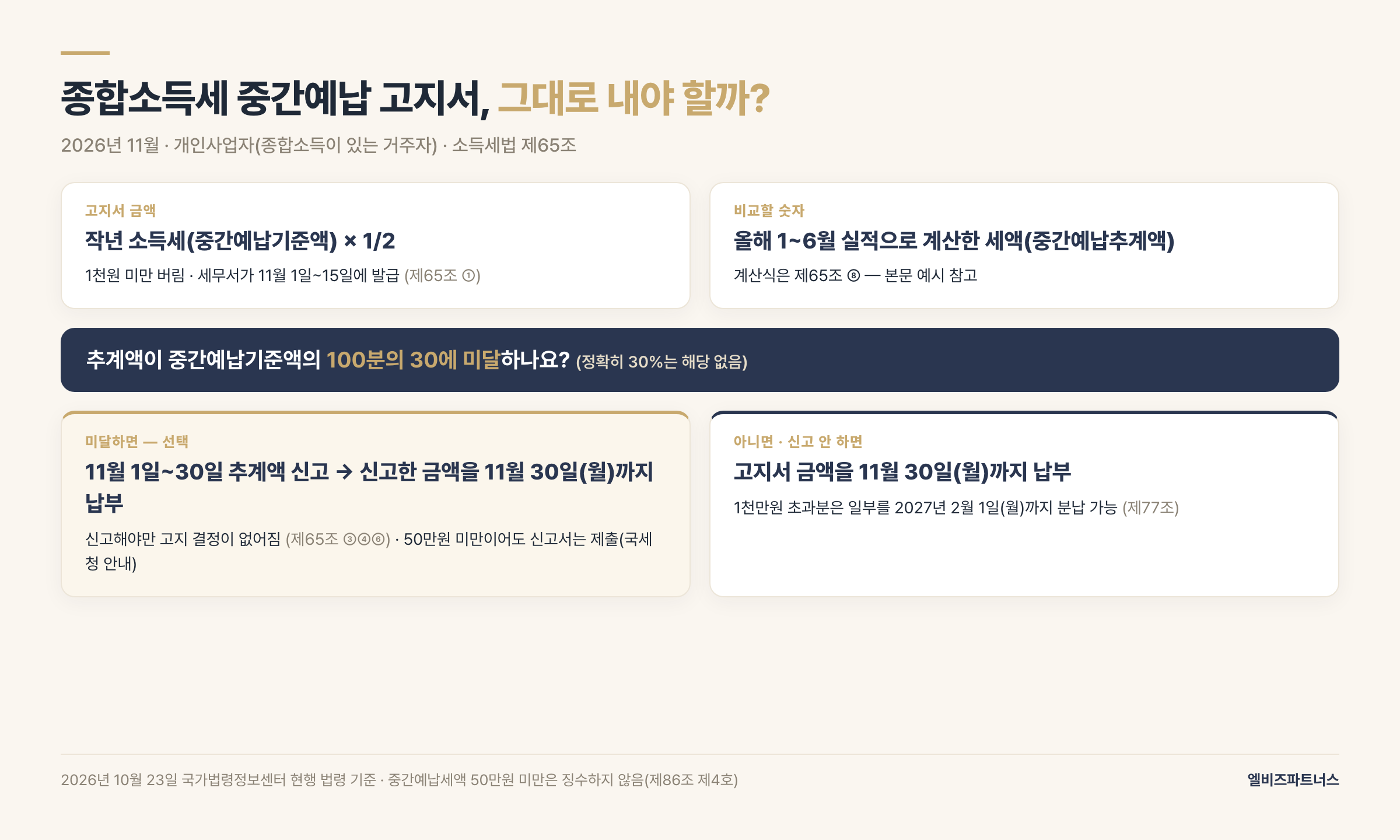 종합소득세 중간예납 고지서, 그대로 내야 할까?

2026년 11월 · 개인사업자(종합소득이 있는 거주자) · 소득세법 제65조

고지서 금액

작년 소득세(중간예납기준액) × 1/2

1천원 미만 버림 · 세무서가 11월 1일~15일에 발급 (제65조 ①)

비교할 숫자

올해 1~6월 실적으로 계산한 세액(중간예납추계액)

계산식은 제65조 ⑧ — 본문 예시 참고

추계액이 중간예납기준액의 100분의 30에 미달하나요? (정확히 30%는 해당 없음)

미달하면 — 선택

11월 1일~30일 추계액 신고 → 신고한 금액을 11월 30일(월)까지 납부

신고해야만 고지 결정이 없어짐 (제65조 ③④⑥) · 50만원 미만이어도 신고서는 제출(국세청 안내)

아니면 · 신고 안 하면

고지서 금액을 11월 30일(월)까지 납부

1천만원 초과분은 일부를 2027년 2월 1일(월)까지 분납 가능 (제77조)

2026년 10월 23일 국가법령정보센터 현행 법령 기준 · 중간예납세액 50만원 미만은 징수하지 않음(제86조 제4호)

엘비즈파트너스