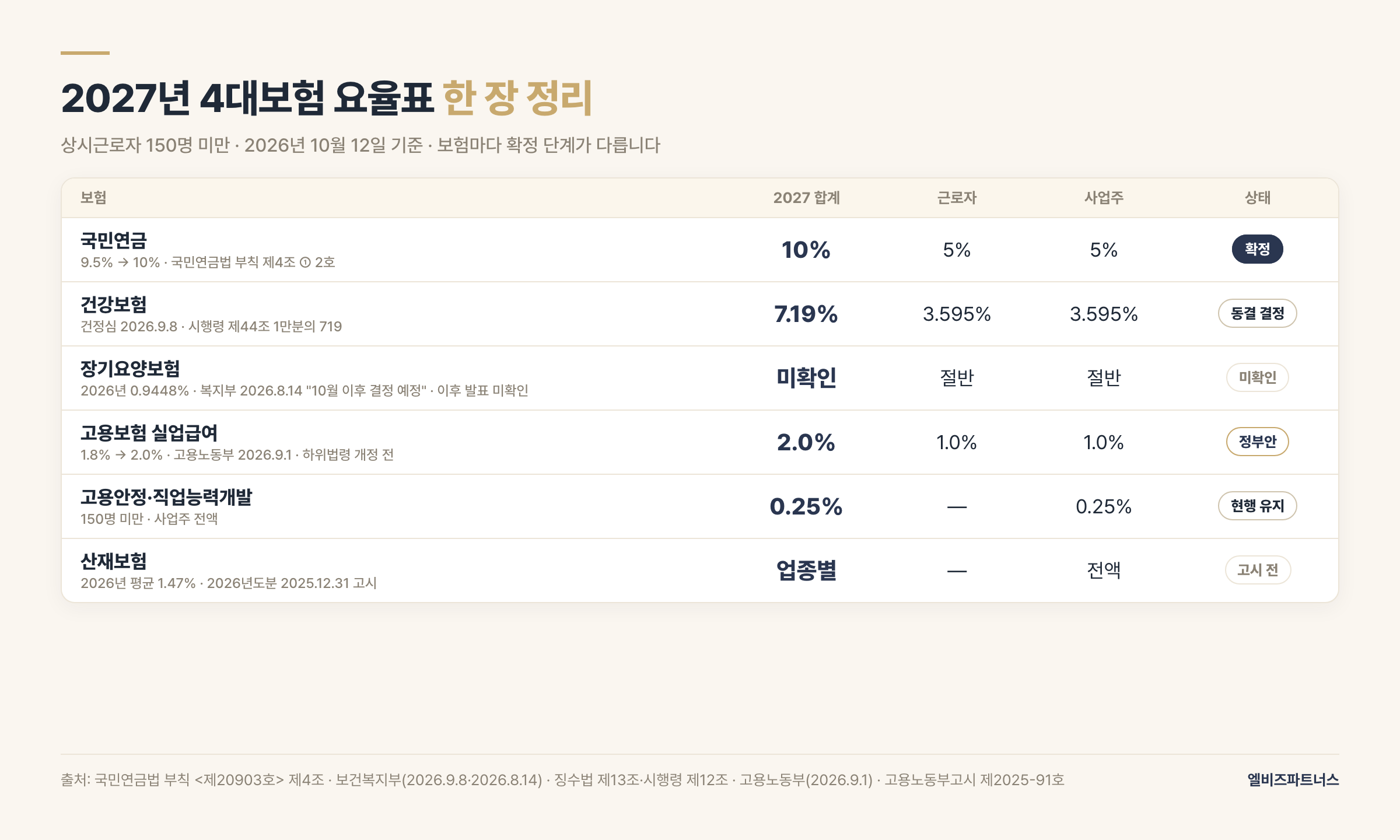 2027년 4대보험 요율표 한 장 정리

상시근로자 150명 미만 · 2026년 10월 12일 기준 · 보험마다 확정 단계가 다릅니다

| 보험 | 2027 합계 | 근로자 | 사업주 | 상태 |
|---|---|---|---|---|
| 국민연금 9.5% → 10% · 국민연금법 부칙 제4조 ① 2호 | 10% | 5% | 5% | 확정 |
| 건강보험 건정심 2026.9.8 · 시행령 제44조 1만분의 719 | 7.19% | 3.595% | 3.595% | 동결 결정 |
| 장기요양보험 2026년 0.9448% · 복지부 2026.8.14 "10월 이후 결정 예정" · 이후 발표 미확인 | 미확인 | 절반 | 절반 | 미확인 |
| 고용보험 실업급여 1.8% → 2.0% · 고용노동부 2026.9.1 · 하위법령 개정 전 | 2.0% | 1.0% | 1.0% | 정부안 |
| 고용안정·직업능력개발 150명 미만 · 사업주 전액 | 0.25% | — | 0.25% | 현행 유지 |
| 산재보험 2026년 평균 1.47% · 2026년도분 2025.12.31 고시 | 업종별 | — | 전액 | 고시 전 |

출처: 국민연금법 부칙 <제20903호> 제4조 · 보건복지부(2026.9.8·2026.8.14) · 징수법 제13조·시행령 제12조 · 고용노동부(2026.9.1) · 고용노동부고시 제2025-91호

엘비즈파트너스