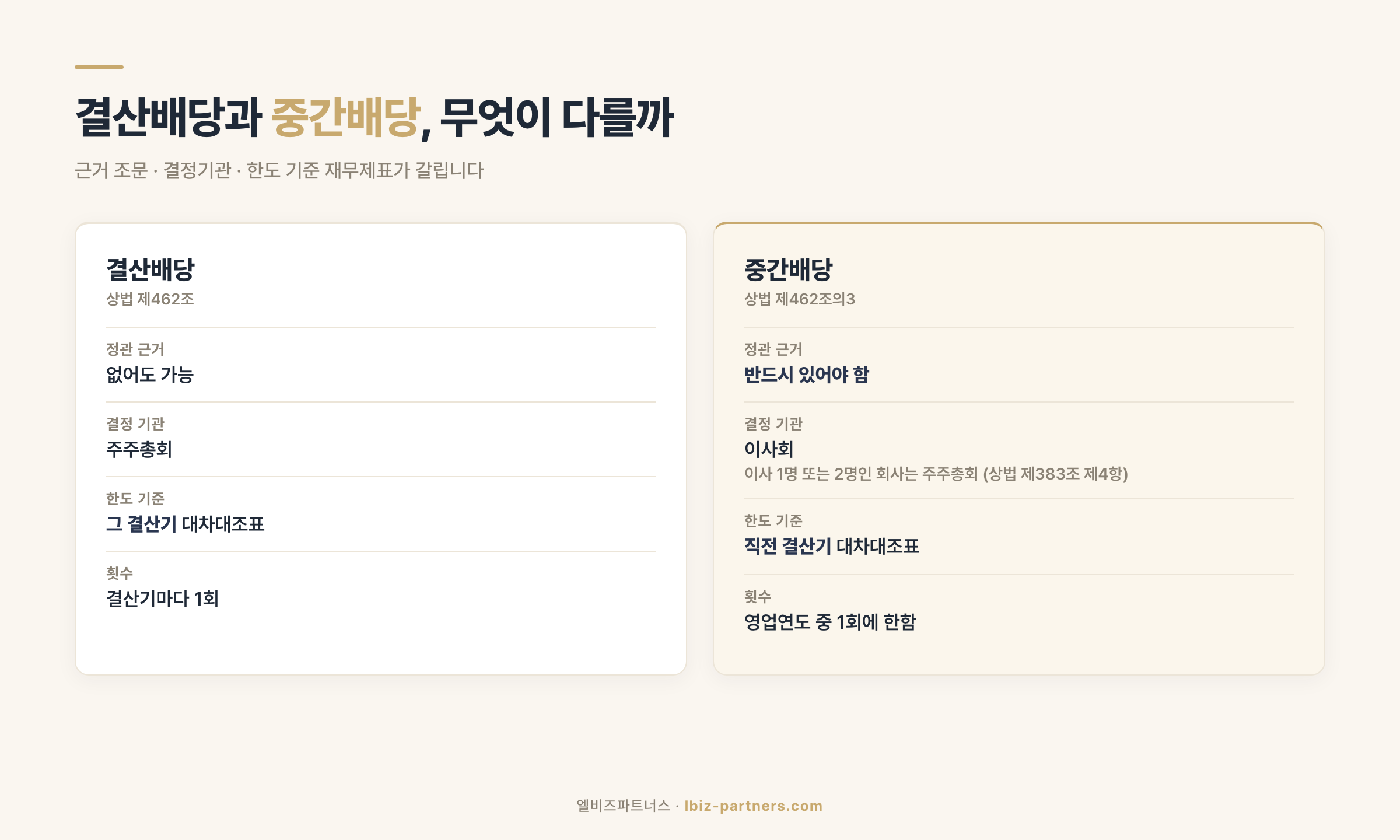 결산배당과 중간배당, 무엇이 다를까

근거 조문 · 결정기관 · 한도 기준 재무제표가 갈립니다

결산배당
상법 제462조

정관 근거
없어도 가능

결정 기관
주주총회

한도 기준
그 결산기 대차대조표

횟수
결산기마다 1회

중간배당
상법 제462조의3

정관 근거
반드시 있어야 함

결정 기관
이사회
이사 1명 또는 2명인 회사는 주주총회 (상법 제383조 제4항)

한도 기준
직전 결산기 대차대조표

횟수
영업연도 중 1회에 한함

엘비즈파트너스 · lbiz-partners.com