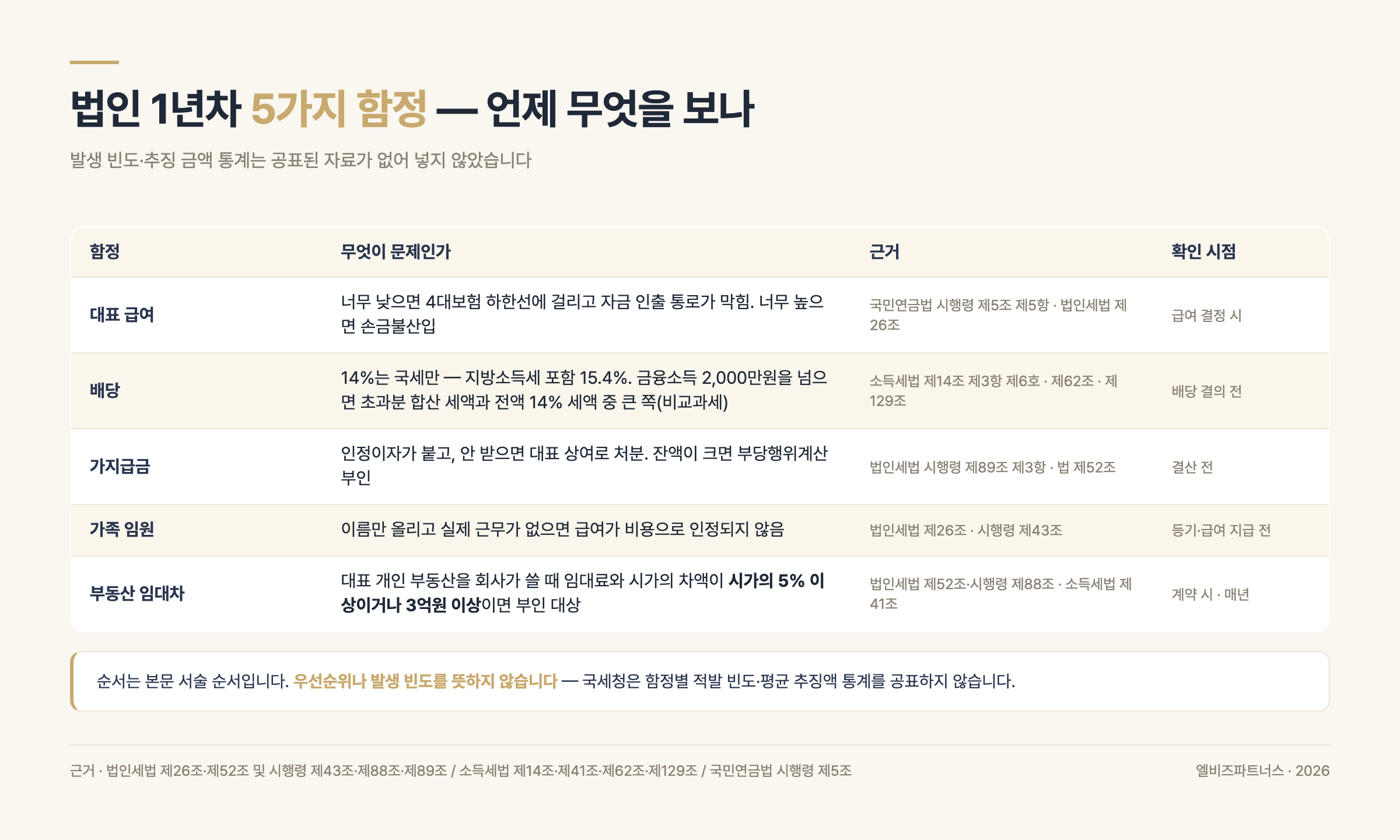 법인 1년차 5가지 함정 — 언제 무엇을 보나

발생 빈도·추징 금액 통계는 공표된 자료가 없어 넣지 않았습니다

| 함정 | 무엇이 문제인가 | 근거 | 확인 시점 |
|---|---|---|---|
| 대표 급여 | 너무 낮으면 4대보험 하한선에 걸리고 자금 인출 통로가 막힘. 너무 높으면 손금불산입 | 국민연금법 시행령 제5조 제5항 · 법인세법 제26조 | 급여 결정 시 |
| 배당 | 14%는 국세만 — 지방소득세 포함 15.4%. 금융소득 2,000만원을 넘으면 초과분 합산 세액과 전액 14% 세액 중 큰 쪽(비교과세) | 소득세법 제14조 제3항 제6호 · 제62조 · 제129조 | 배당 결의 전 |
| 가지급금 | 인정이자가 붙고, 안 받으면 대표 상여로 처분. 잔액이 크면 부당행위계산 부인 | 법인세법 시행령 제89조 제3항 · 법 제52조 | 결산 전 |
| 가족 임원 | 이름만 올리고 실제 근무가 없으면 급여가 비용으로 인정되지 않음 | 법인세법 제26조 · 시행령 제43조 | 등기·급여 지급 전 |
| 부동산 임대차 | 대표 개인 부동산을 회사가 쓸 때 임대료와 시가의 차액이 시가의 5% 이상이거나 3억원 이상이면 부인 대상 | 법인세법 제52조·시행령 제88조 · 소득세법 제41조 | 계약 시 · 매년 |

순서는 본문 서술 순서입니다. 우선순위나 발생 빈도를 뜻하지 않습니다 — 국세청은 함정별 적발 빈도·평균 추징액 통계를 공표하지 않습니다.

근거 · 법인세법 제26조·제52조 및 시행령 제43조·제88조·제89조 / 소득세법 제14조·제41조·제62조·제129조 / 국민연금법 시행령 제5조

엘비즈파트너스 · 2026