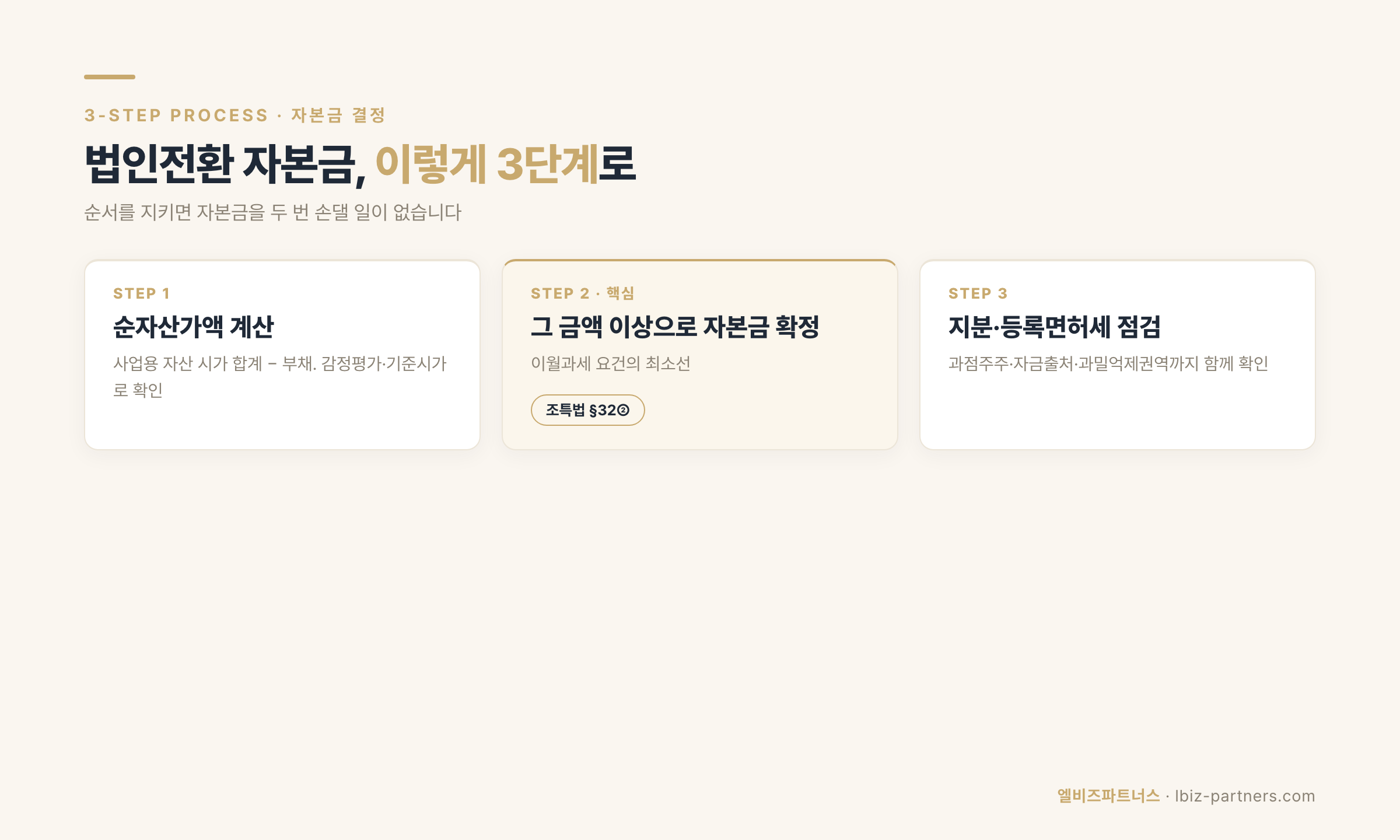 3-STEP PROCESS · 자본금 결정

법인전환 자본금, 이렇게 3단계로

순서를 지키면 자본금을 두 번 손댈 일이 없습니다

STEP 1

순자산가액 계산

사업용 자산 시가 합계 − 부채. 감정평가·기준시가로 확인

STEP 2 · 핵심

그 금액 이상으로 자본금 확정

이월과세 요건의 최소선

조특법 §32②

STEP 3

지분·등록면허세 점검

과점주주·자금출처·과밀억제권역까지 함께 확인

엘비즈파트너스 · lbiz-partners.com